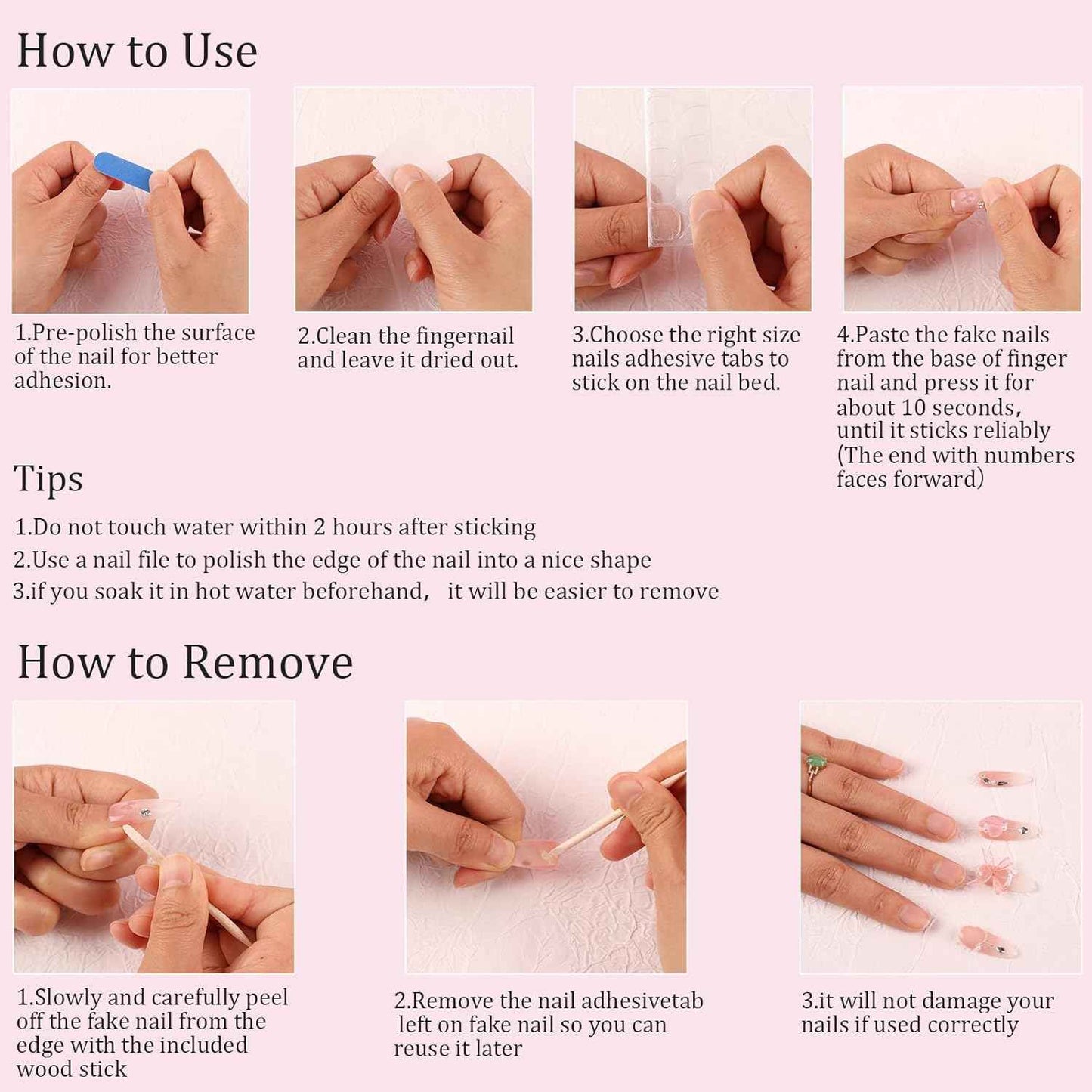 How to Use

1.Pre-polish the surface of the nail for better adhesion.

2.Clean the fingernail and leave it dried out.

3.Choose the right size nails adhesive tabs to stick on the nail bed.

4.Paste the fake nails from the base of finger nail and press it for about 10 seconds, until it sticks reliably (The end with numbers faces forward)

Tips

1.Do not touch water within 2 hours after sticking

2.Use a nail file to polish the edge of the nail into a nice shape

3.if you soak it in hot water beforehand， it will be easier to remove

How to Remove

1.Slowly and carefully peel off the fake nail from the edge with the included wood stick

2.Remove the nail adhesivetab left on fake nail so you can reuse it later

3.it will not damage your nails if used correctly