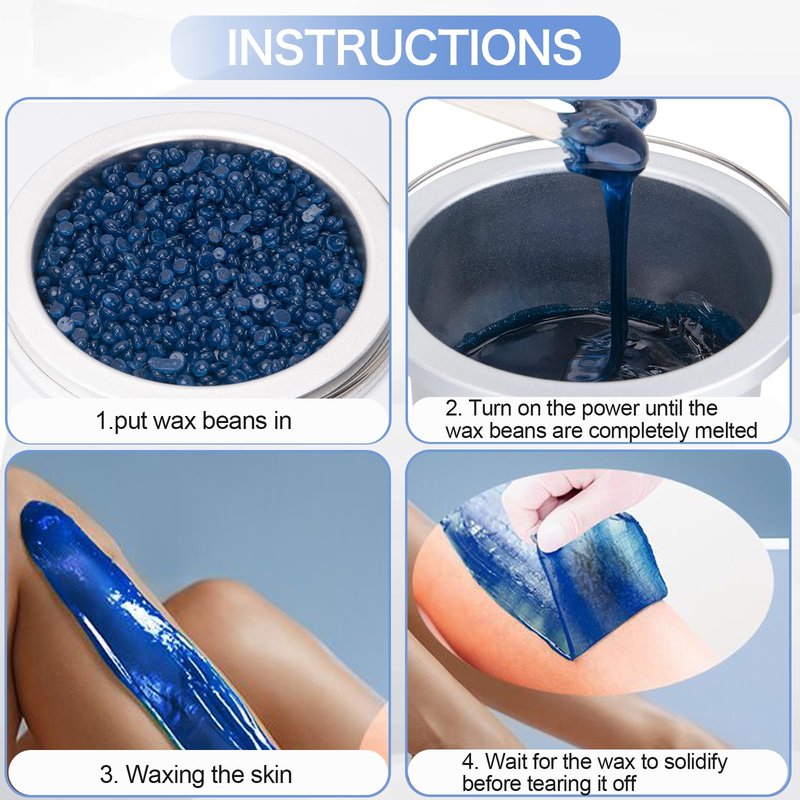 INSTRUCTIONS

1.put wax beans in

2. Turn on the power until the wax beans are completely melted

3. Waxing the skin

4. Wait for the wax to solidify before tearing it off