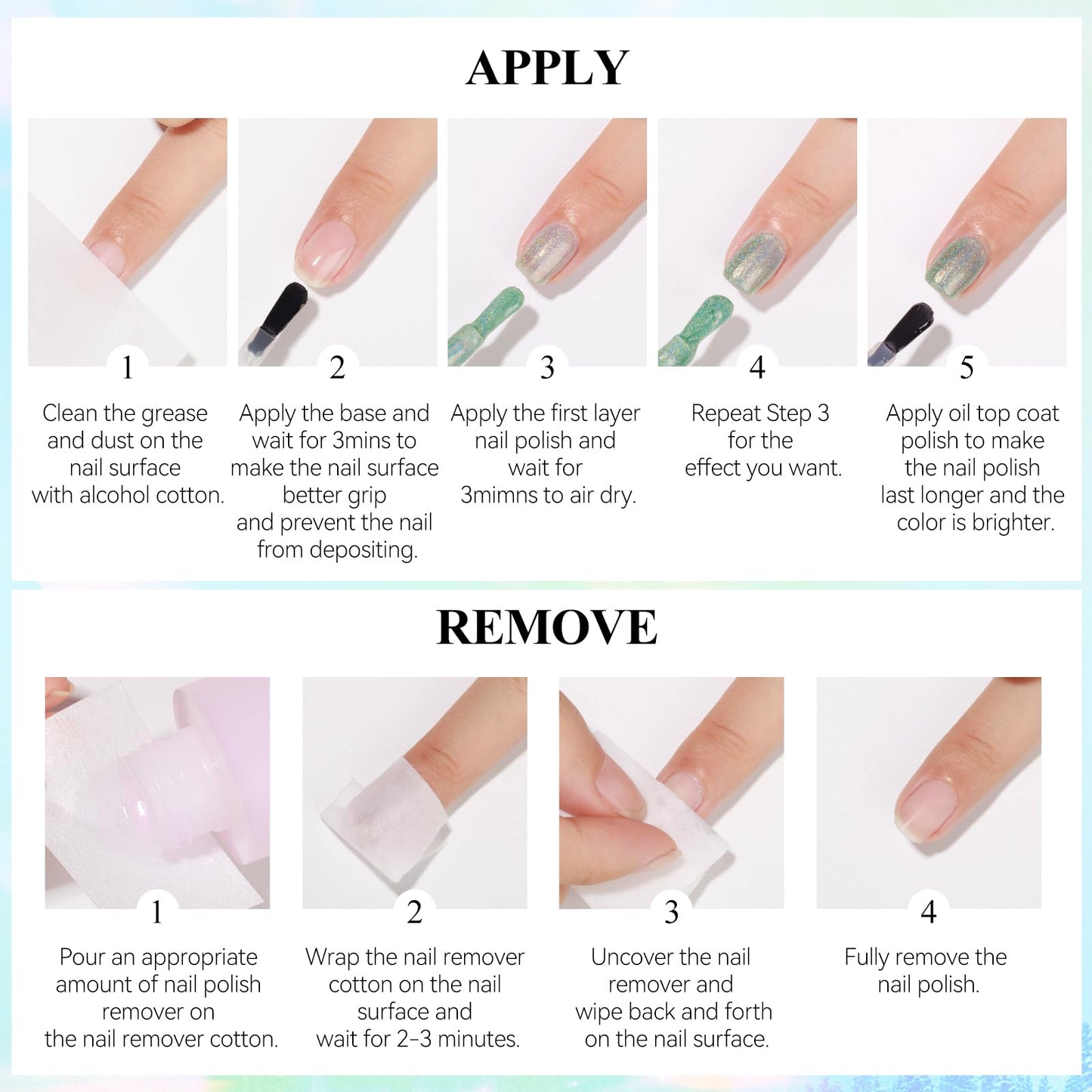 APPLY

1
Clean the grease and dust on the nail surface with alcohol cotton.

2
Apply the base and wait for 3mins to make the nail surface better grip and prevent the nail from depositing.

3
Apply the first layer nail polish and wait for 3mimns to air dry.

4
Repeat Step 3 for the effect you want.

5
Apply oil top coat polish to make the nail polish last longer and the color is brighter.

REMOVE

1
Pour an appropriate amount of nail polish remover on the nail remover cotton.

2
Wrap the nail remover cotton on the nail surface and wait for 2-3 minutes.

3
Uncover the nail remover and wipe back and forth on the nail surface.

4
Fully remove the nail polish.