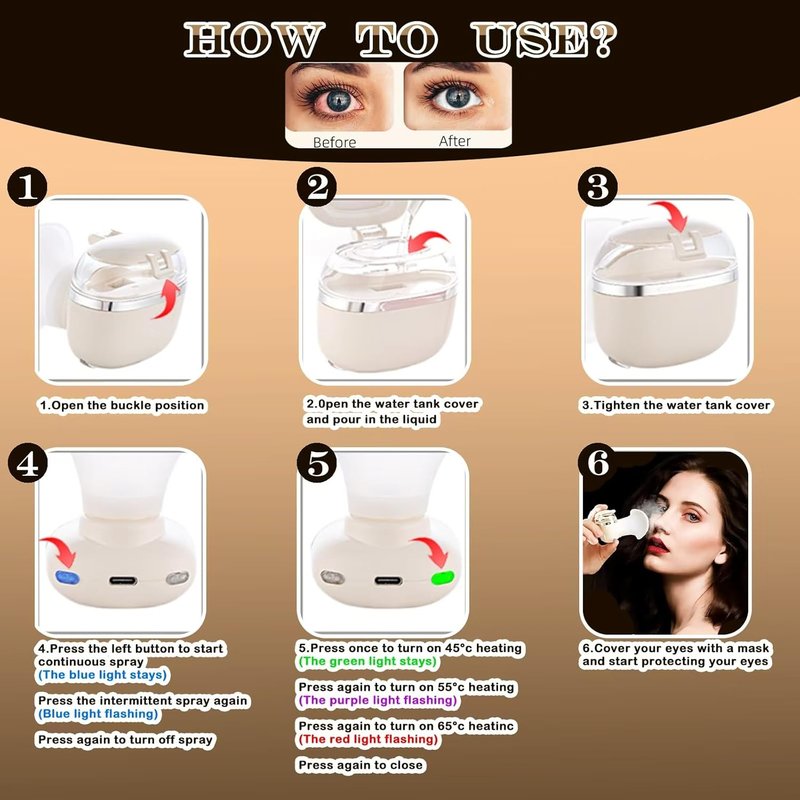 HOW TO USE?

Before

After

1

1.Open the buckle position

2

2.0pen the water tank cover and pour in the liquid

3

3.Tighten the water tank cover

4

4.Press the left button to start continuous spray
(The blue light stays)

Press the intermittent spray again
(Blue light flashing)

Press again to turn off spray

5

5.Press once to turn on 45°c heating
(The green light stays)

Press again to turn on 55°c heating
(The purple light flashing)

Press again to turn on 65°c heatinc
(The red light flashing)

Press again to close

6

6.Cover your eyes with a mask and start protecting your eyes