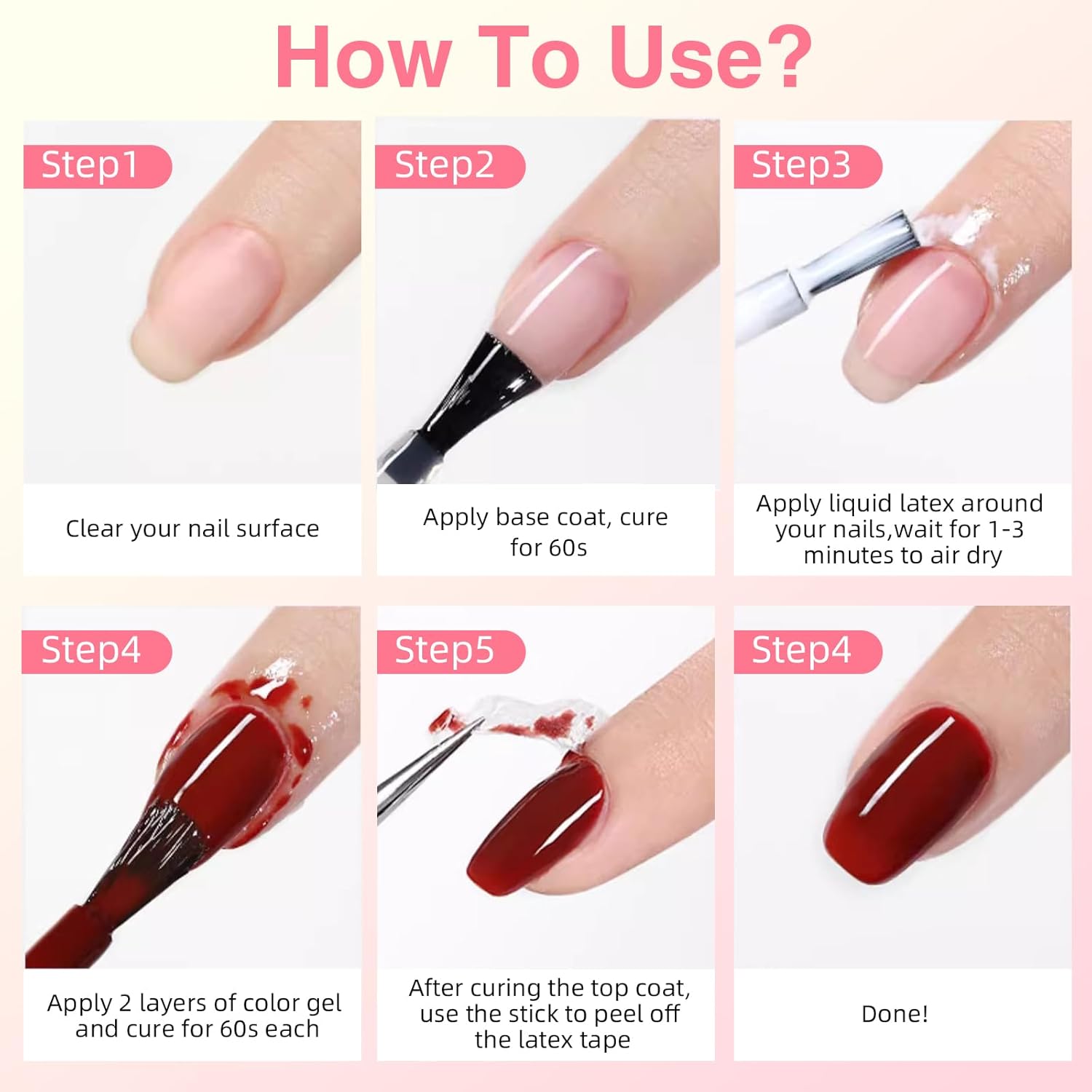 How To Use?

Step1

Clear your nail surface

Step2

Apply base coat, cure for 60s

Step3

Apply liquid latex around your nails,wait for 1-3 minutes to air dry

Step4

Apply 2 layers of color gel and cure for 60s each

Step5

After curing the top coat, use the stick to peel off the latex tape

Step4

Done!