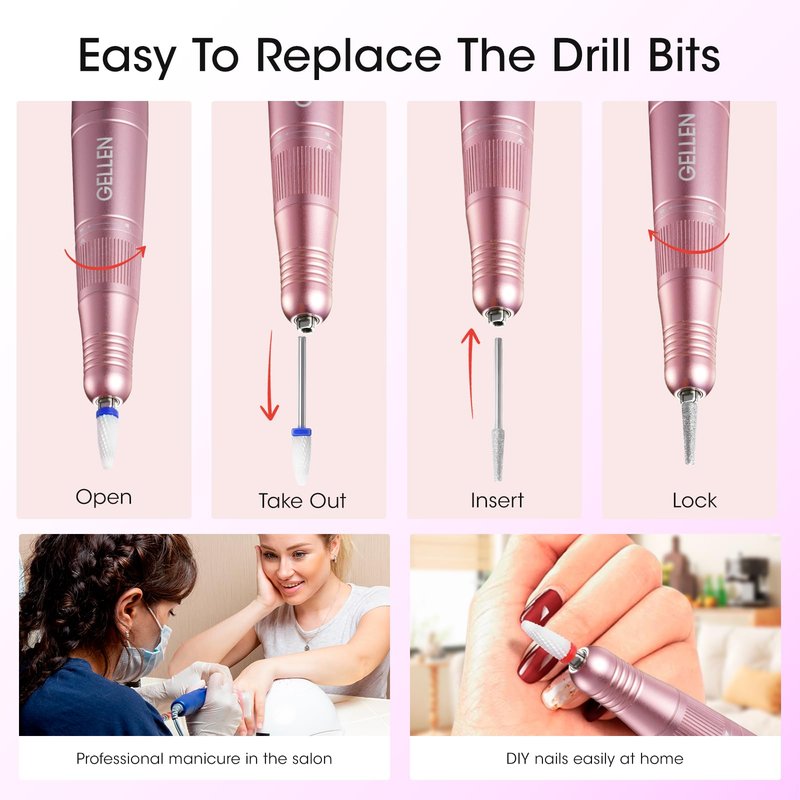 Easy To Replace The Drill Bits

GELLEN

Open

Take Out

Insert

GELLEN

Lock

Professional manicure in the salon

DIY nails easily at home