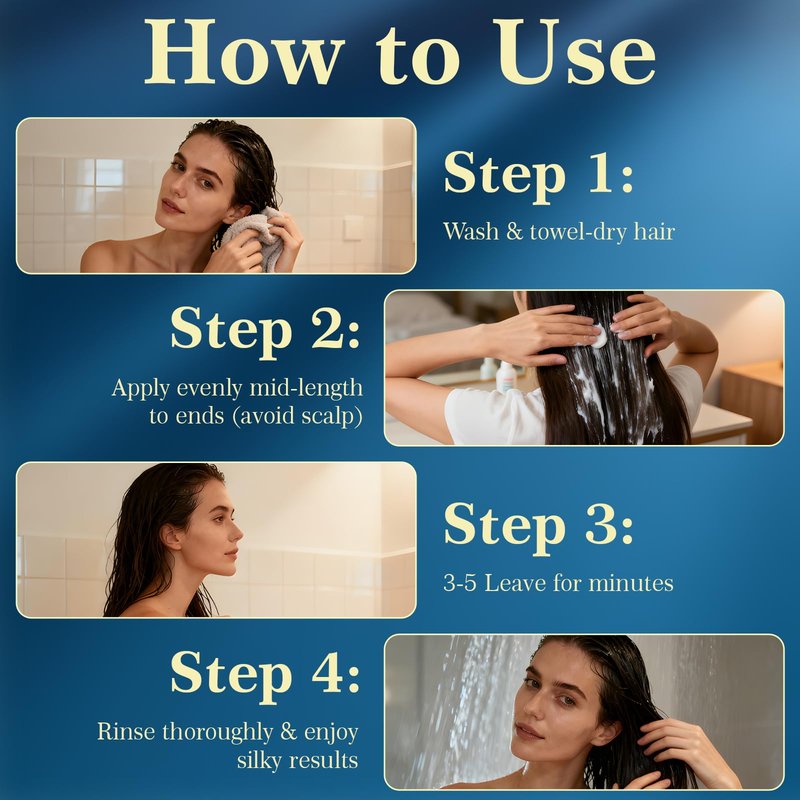 How to Use

Step 1:

Wash & towel-dry hair

Step 2:

Apply evenly mid-length to ends (avoid scalp)

Step 3:

3-5 Leave for minutes

Step 4:

Rinse thoroughly & enjoy silky results