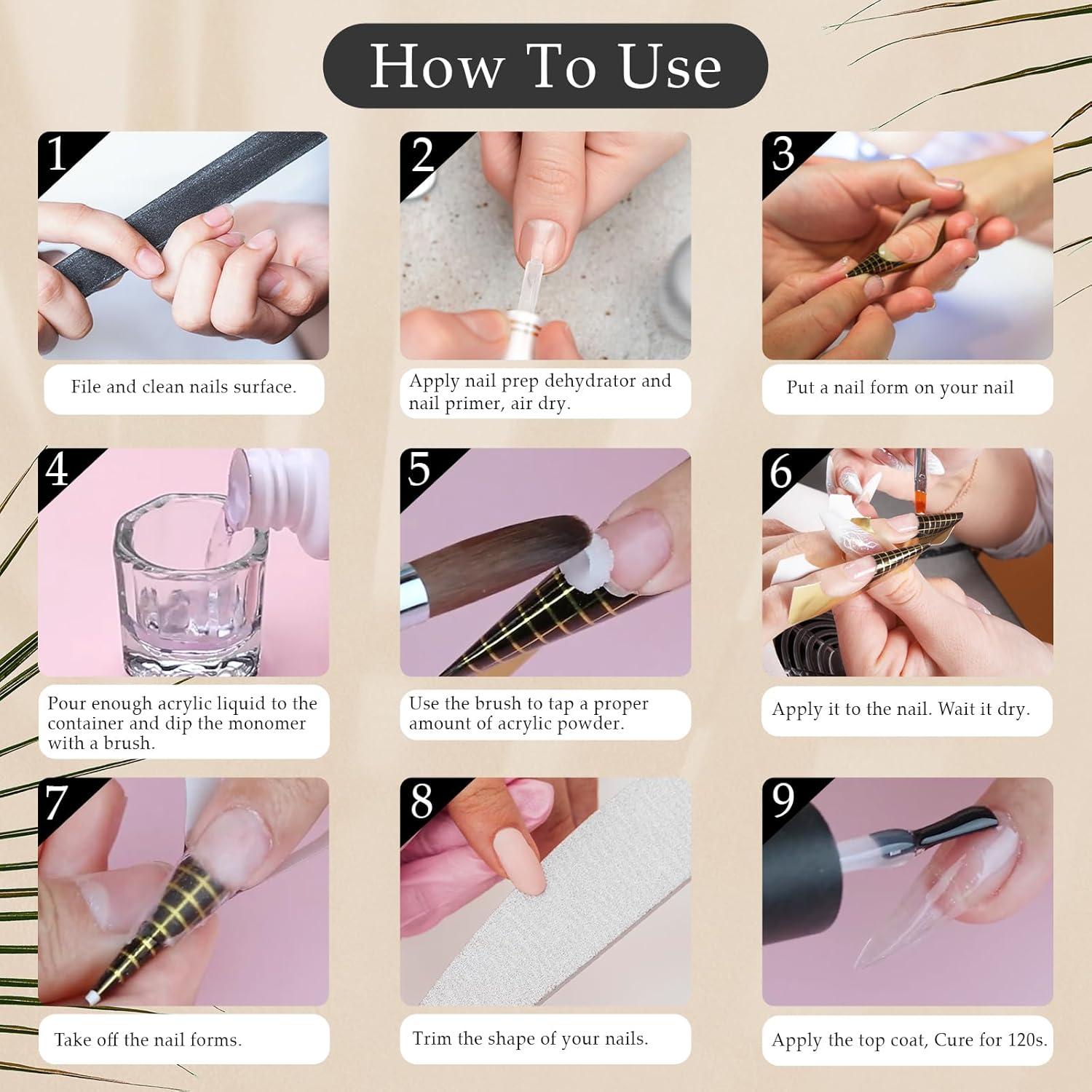 How To Use

1

File and clean nails surface.

2

Apply nail prep dehydrator and nail primer, air dry.

3

Put a nail form on your nail

4

Pour enough acrylic liquid to the container and dip the monomer with a brush.

5

Use the brush to tap a proper amount of acrylic powder.

6

Apply it to the nail. Wait it dry.

7

Take off the nail forms.

8

Trim the shape of your nails.

9

Apply the top coat, Cure for 120s.