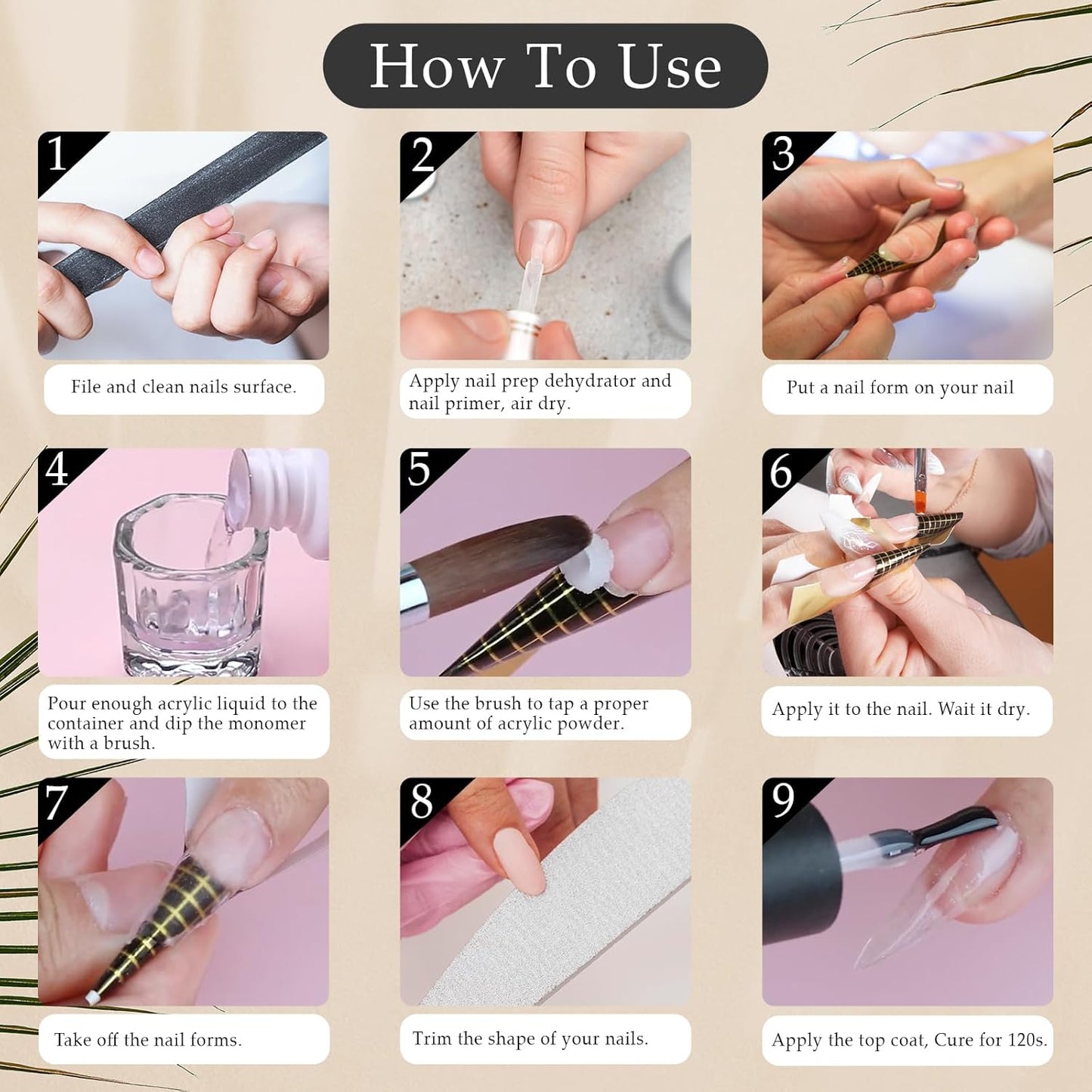 How To Use

1

File and clean nails surface.

2

Apply nail prep dehydrator and nail primer, air dry.

3

Put a nail form on your nail

4

Pour enough acrylic liquid to the container and dip the monomer with a brush.

5

Use the brush to tap a proper amount of acrylic powder.

6

Apply it to the nail. Wait it dry.

7

Take off the nail forms.

8

Trim the shape of your nails.

9

Apply the top coat, Cure for 120s.