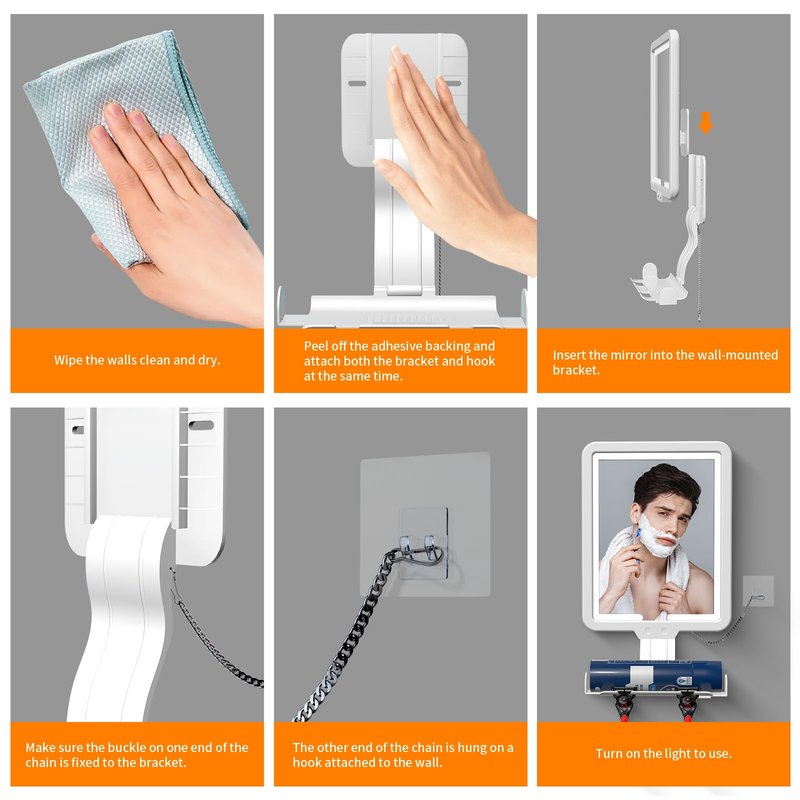 Wipe the walls clean and dry.

Peel off the adhesive backing and attach both the bracket and hook at the same time.

Insert the mirror into the wall-mounted bracket.

Make sure the buckle on one end of the chain is fixed to the bracket.

The other end of the chain is hung on a hook attached to the wall.

Turn on the light to use.