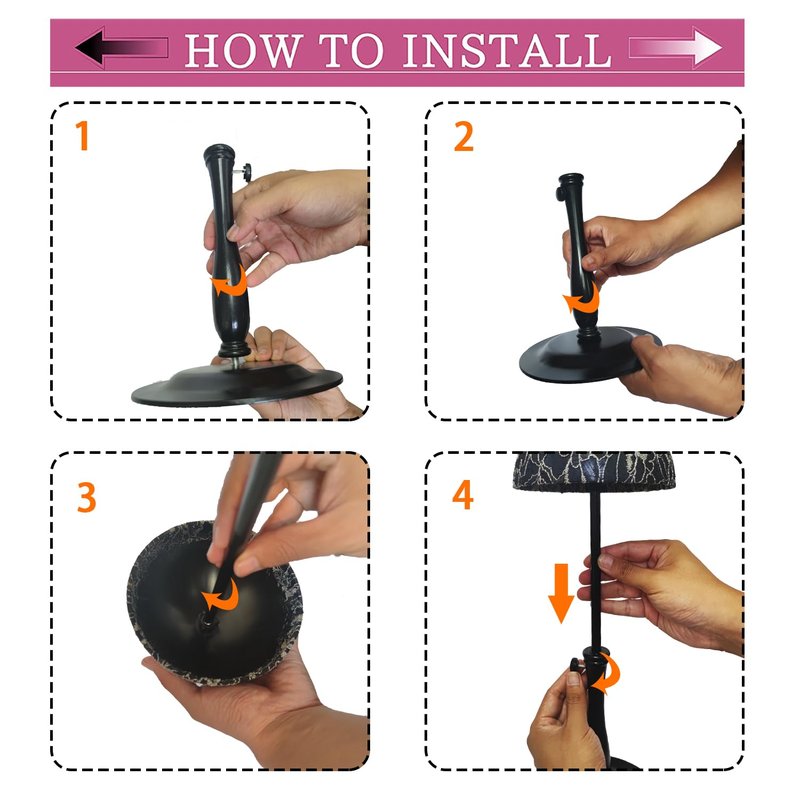 HOW TO INSTALL

1

2

3

4