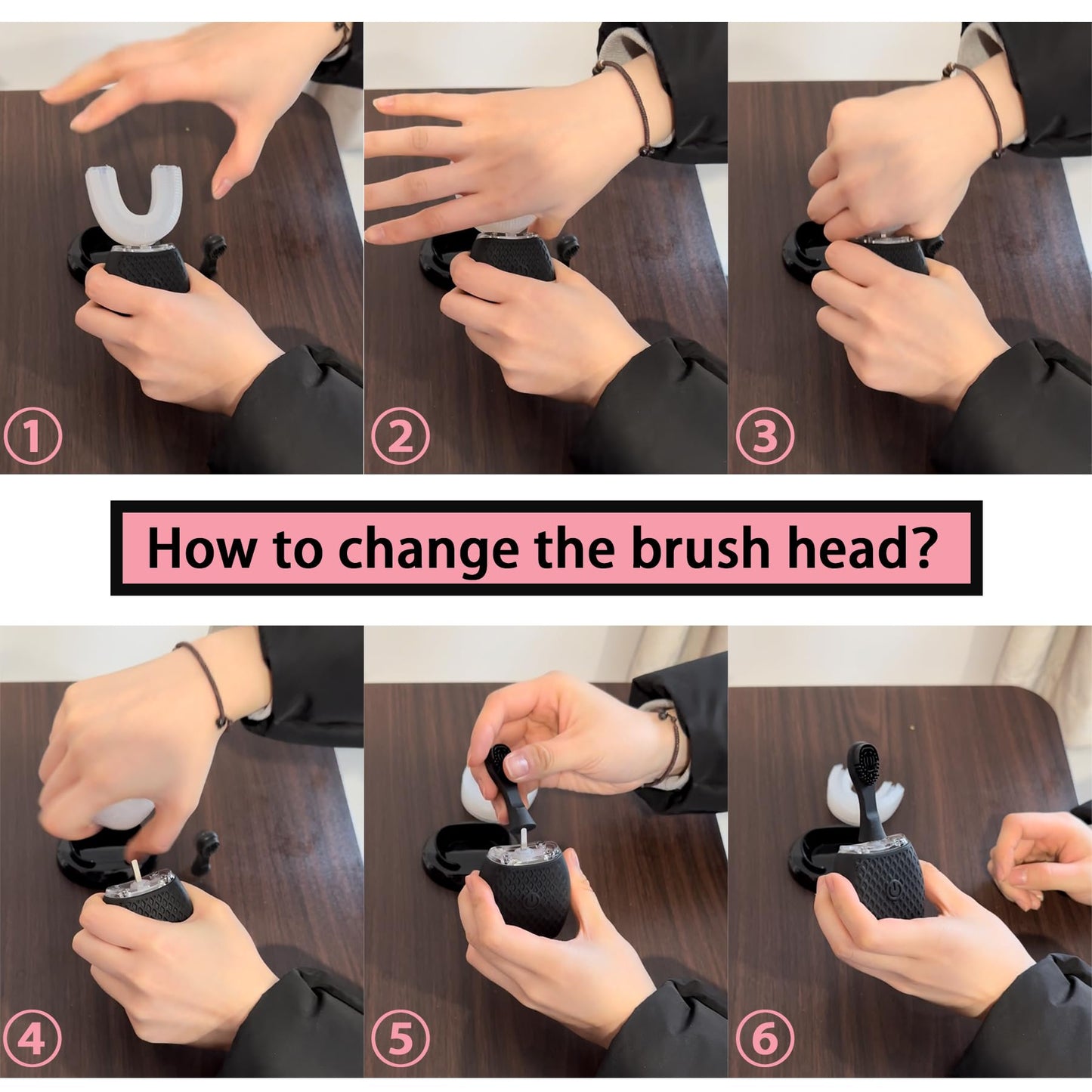 ①

②

③

How to change the brush head?

④

⑤

⑥