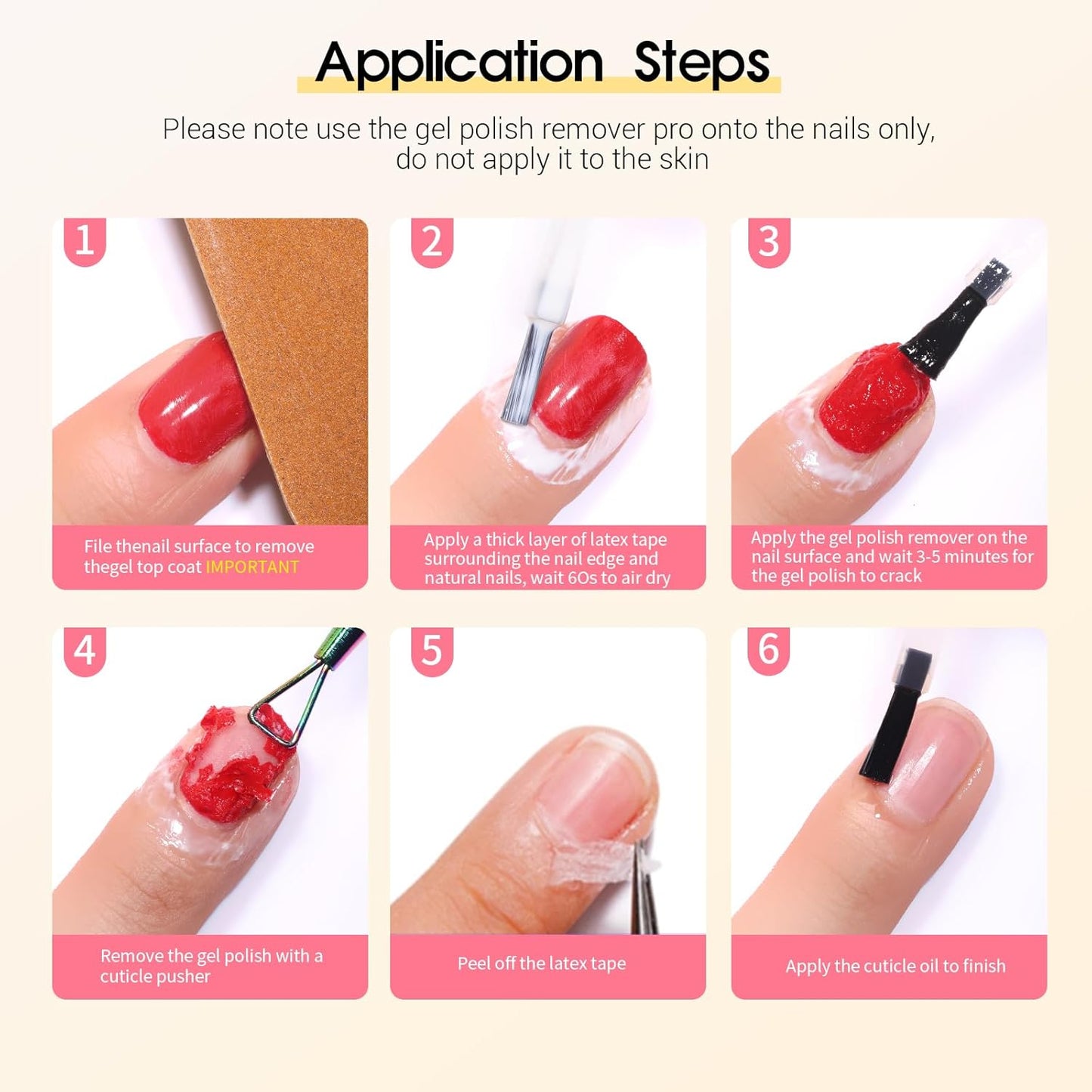 Application Steps

Please note use the gel polish remover pro onto the nails only, do not apply it to the skin

1

File thenail surface to remove thegel top coat IMPORTANT

2

Apply a thick layer of latex tape surrounding the nail edge and natural nails, wait 60s to air dry

3

Apply the gel polish remover on the nail surface and wait 3-5 minutes for the gel polish to crack

4

Remove the gel polish with a cuticle pusher

5

Peel off the latex tape

6

Apply the cuticle oil to finish