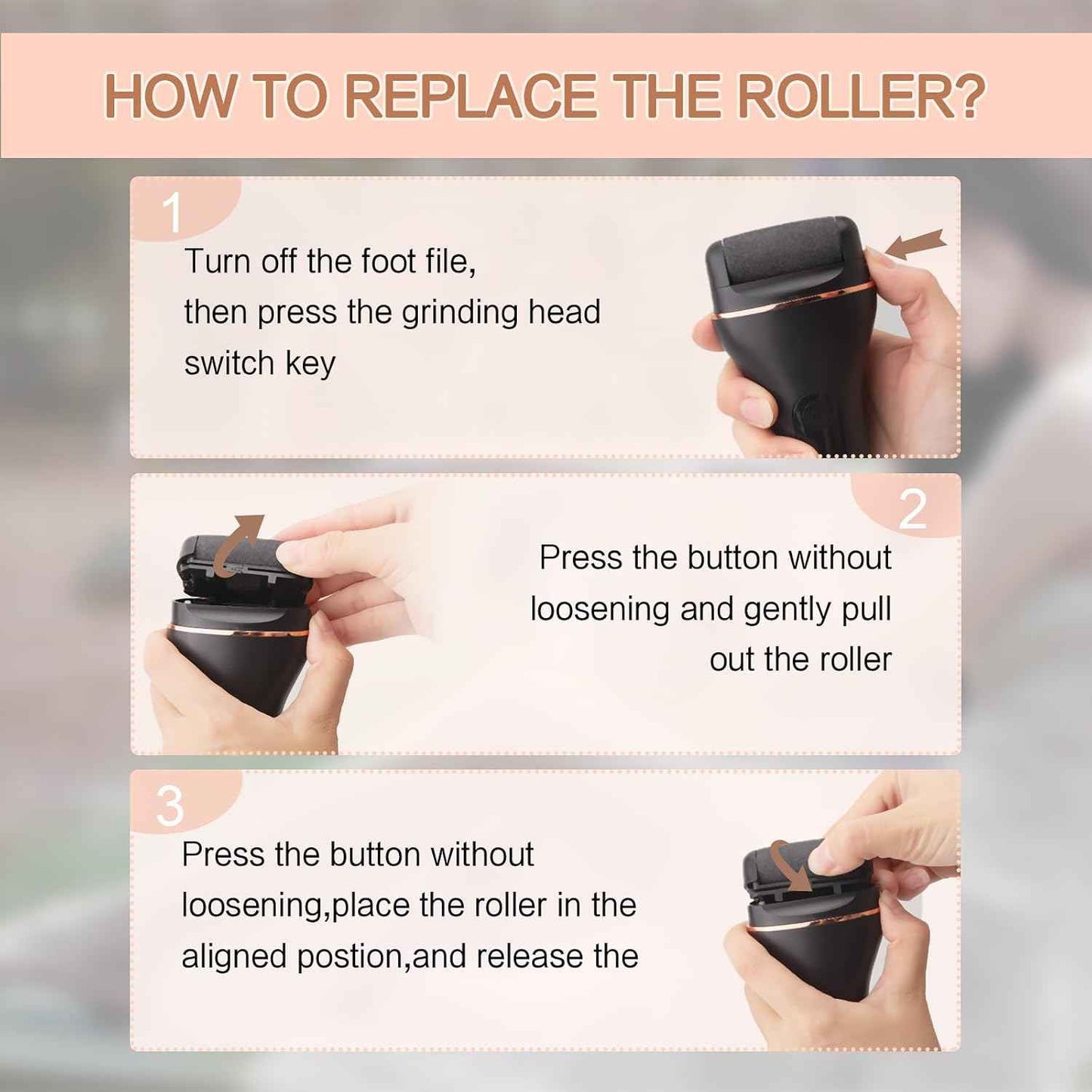 HOW TO REPLACE THE ROLLER?

1

Turn off the foot file, then press the grinding head switch key

2

Press the button without loosening and gently pull out the roller

3

Press the button without loosening,place the roller in the aligned postion,and release the