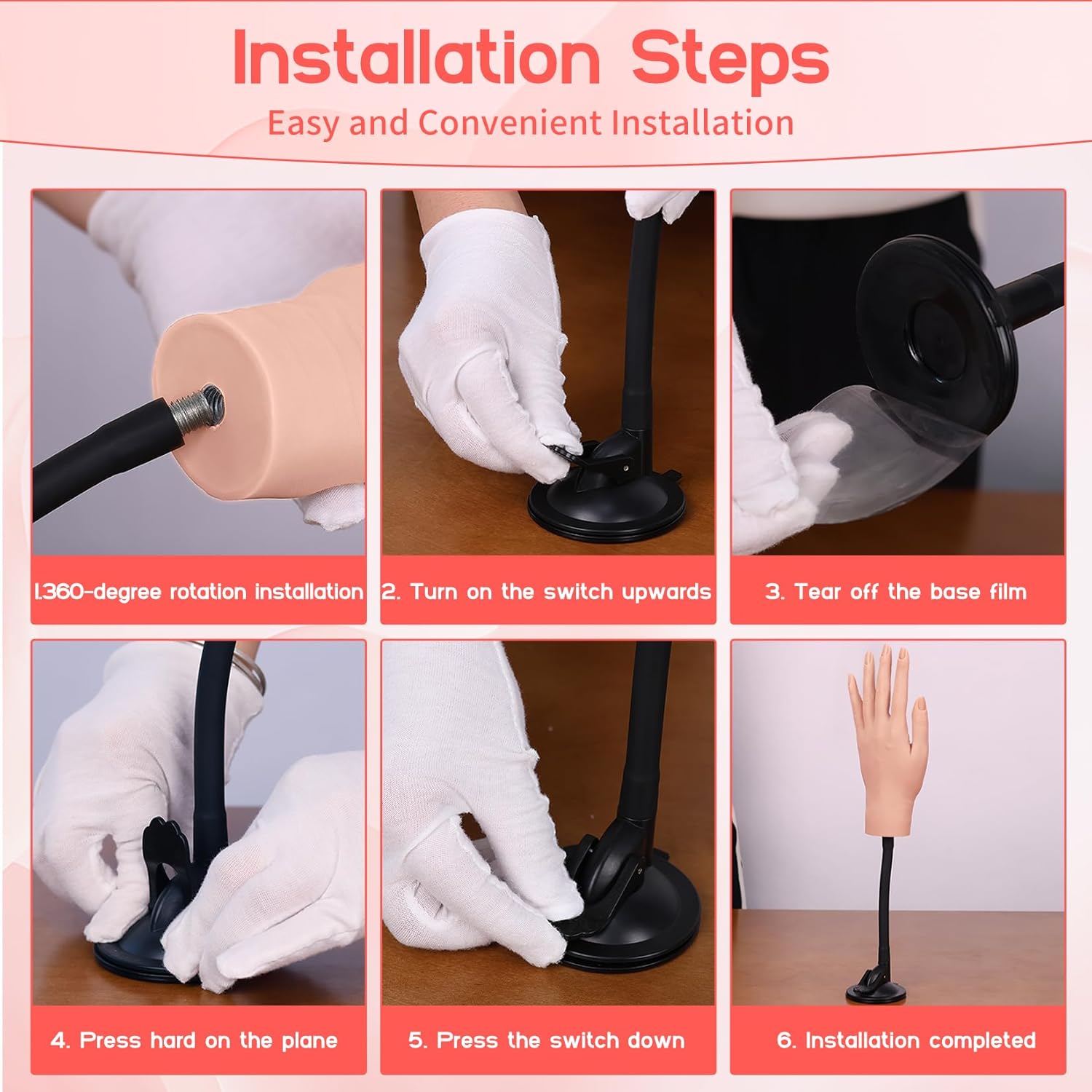 Installation Steps

Easy and Convenient Installation

1.360-degree rotation installation

2. Turn on the switch upwards

3. Tear off the base film

4. Press hard on the plane

5. Press the switch down

6. Installation completed