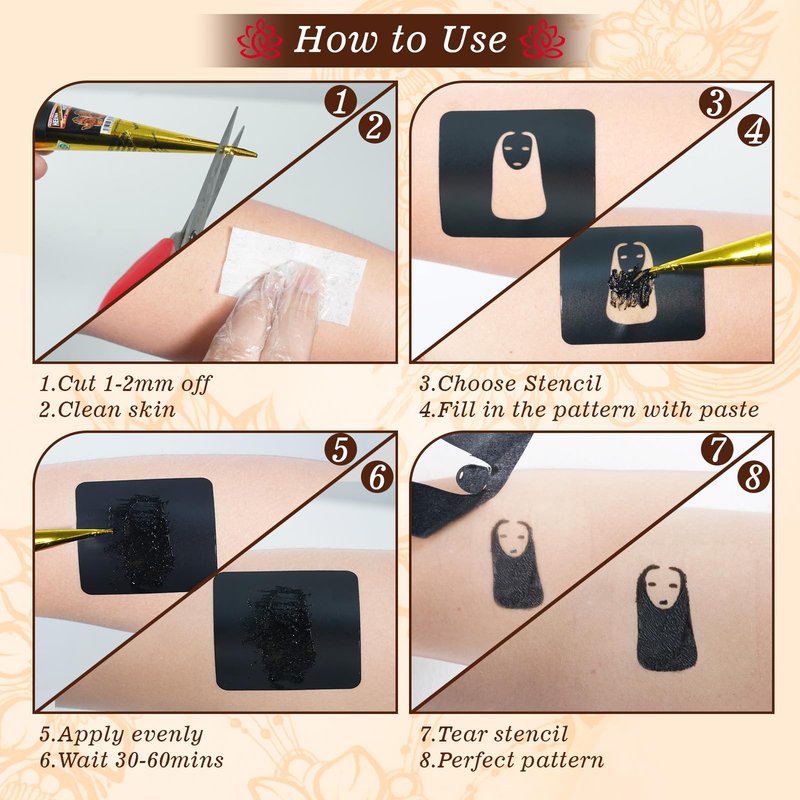 How to Use

1
2

1.Cut 1-2mm off
2.Clean skin

3
4

3.Choose Stencil
4.Fill in the pattern with paste

5
6

5.Apply evenly
6.Wait 30-60mins

7
8

7.Tear stencil
8.Perfect pattern