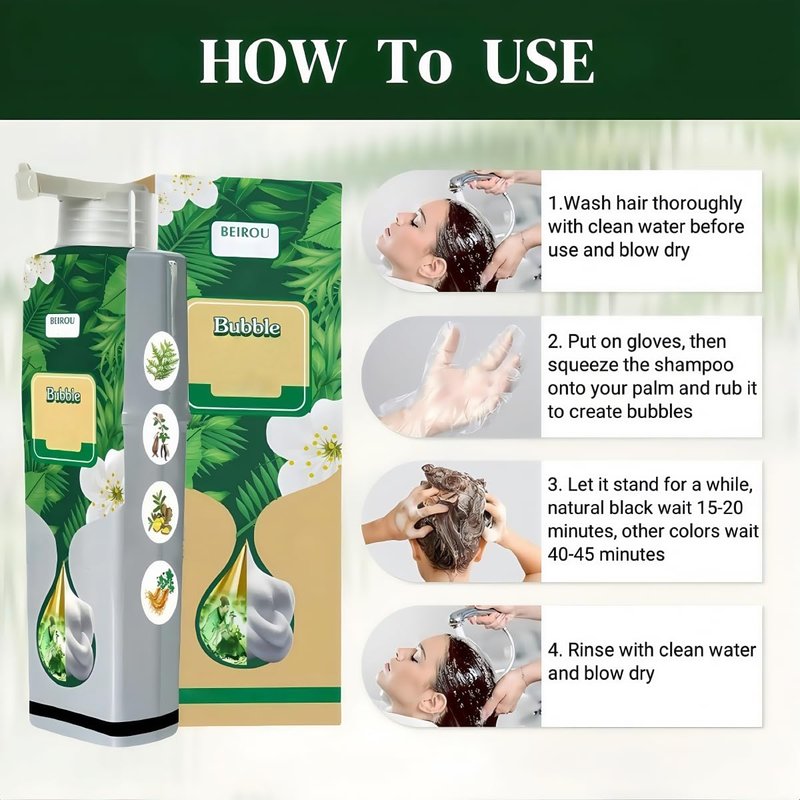 HOW To USE

BEIROU

Bubble

BEIROU

Bubble

1.Wash hair thoroughly with clean water before use and blow dry

2. Put on gloves, then squeeze the shampoo onto your palm and rub it to create bubbles

3. Let it stand for a while, natural black wait 15-20 minutes, other colors wait 40-45 minutes

4. Rinse with clean water and blow dry