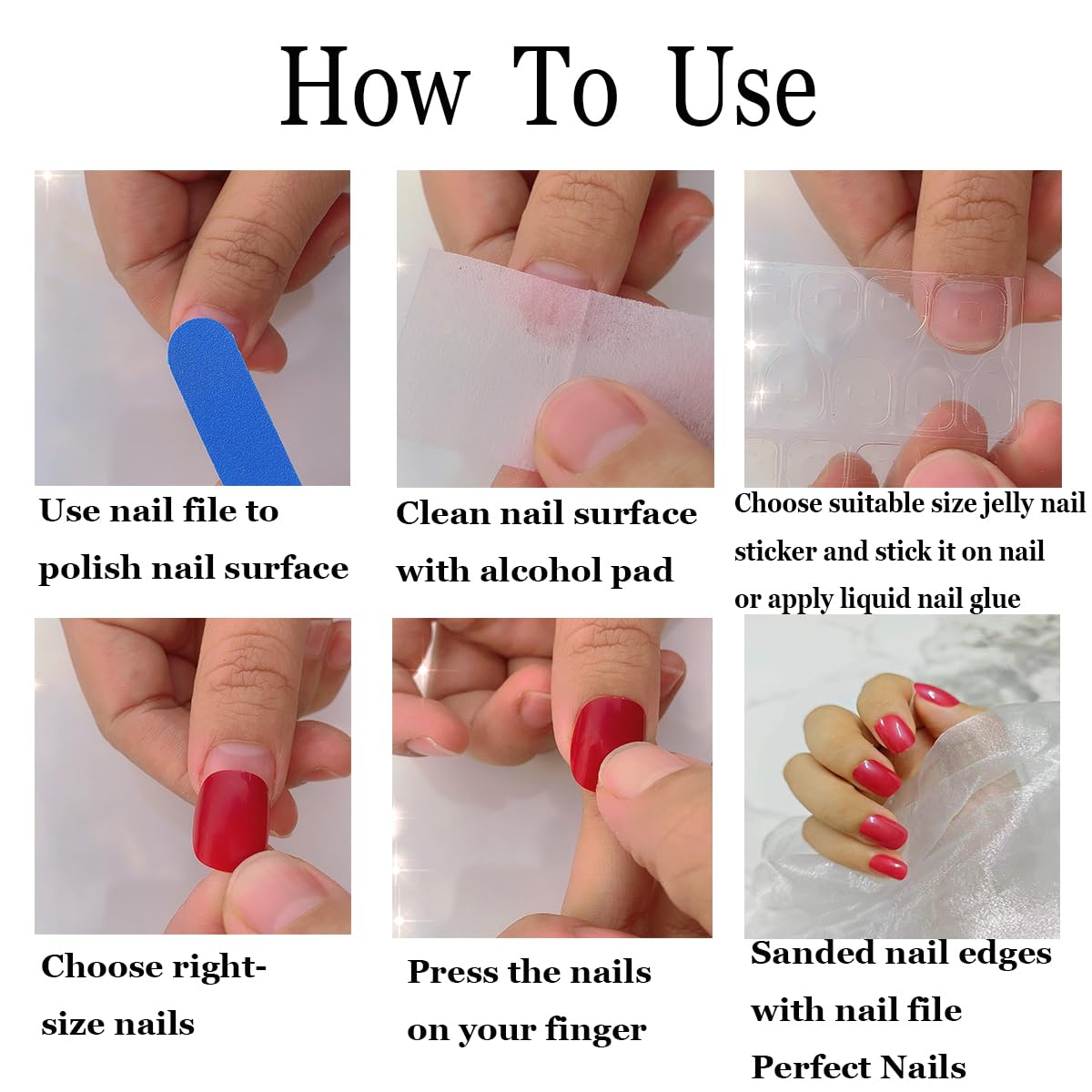 How To Use

Use nail file to polish nail surface

Clean nail surface with alcohol pad

Choose suitable size jelly nail sticker and stick it on nail or apply liquid nail glue

Choose right-size nails

Press the nails on your finger

Sanded nail edges with nail file Perfect Nails