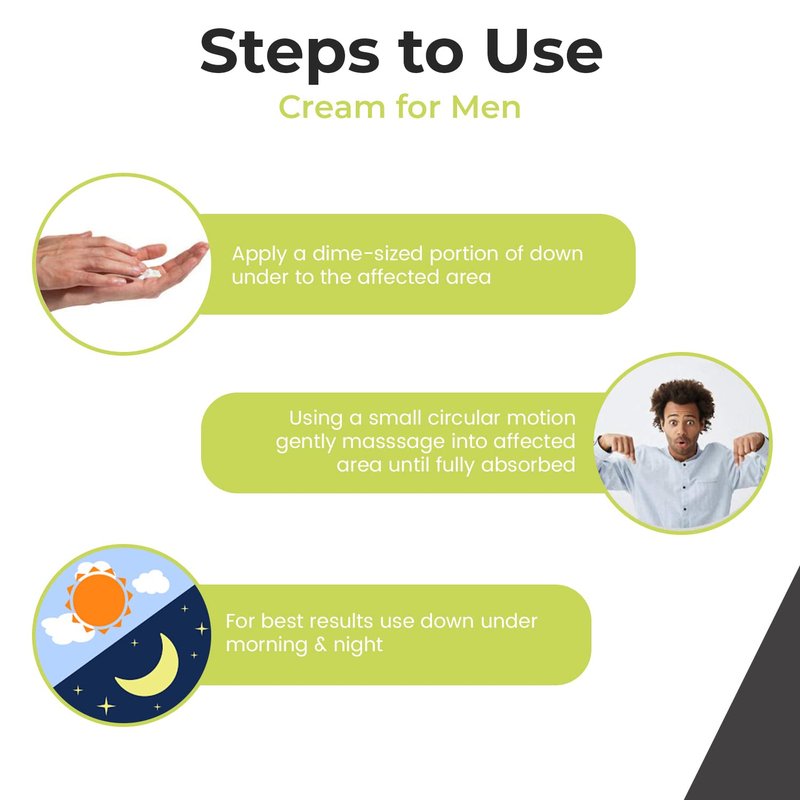 Steps to Use
Cream for Men

Apply a dime-sized portion of down under to the affected area

Using a small circular motion gently masssage into affected area until fully absorbed

For best results use down under morning & night