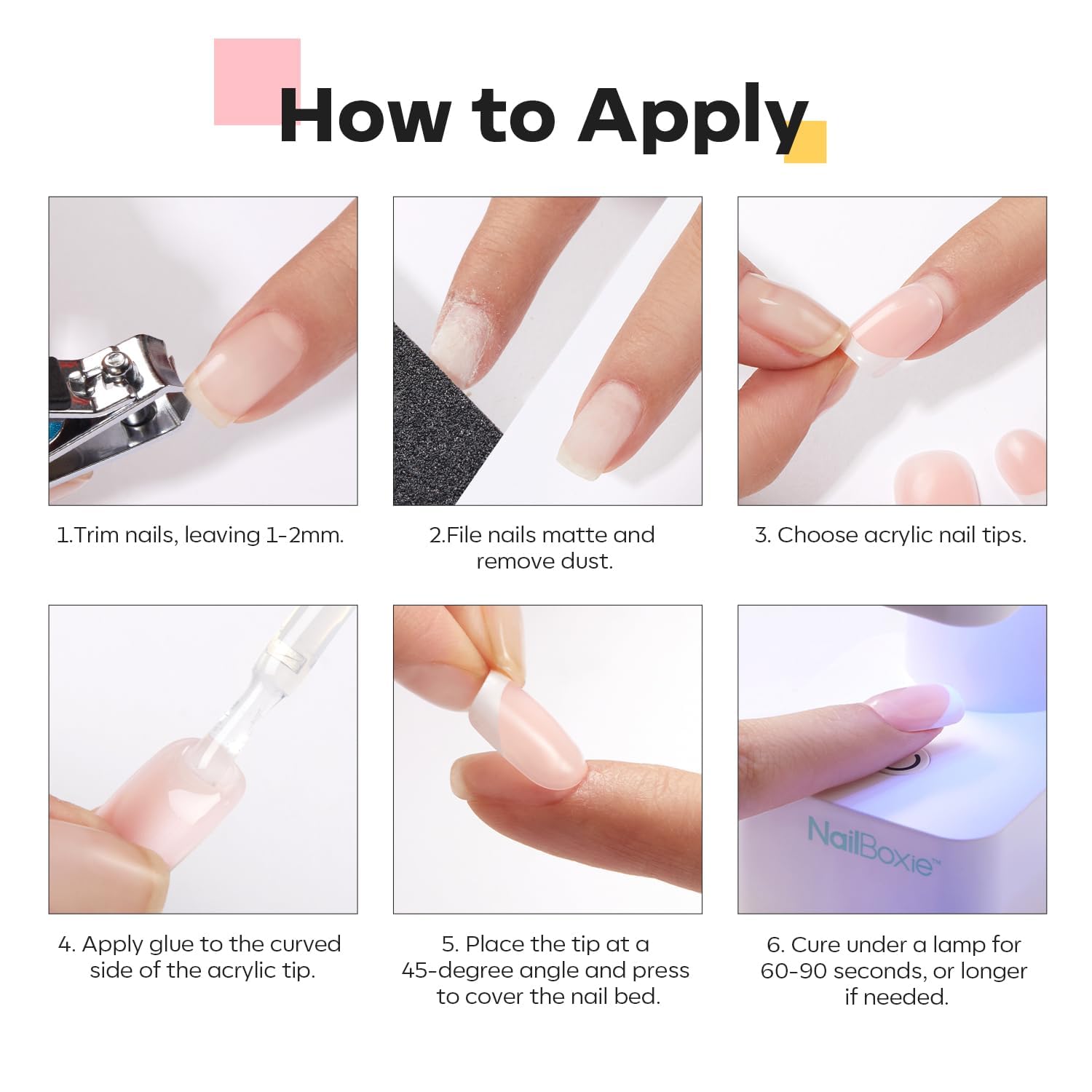 How to Apply

1.Trim nails, leaving 1-2mm.

2.File nails matte and remove dust.

3. Choose acrylic nail tips.

4. Apply glue to the curved side of the acrylic tip.

5. Place the tip at a 45-degree angle and press to cover the nail bed.

NailBoxie™

6. Cure under a lamp for 60-90 seconds, or longer if needed.