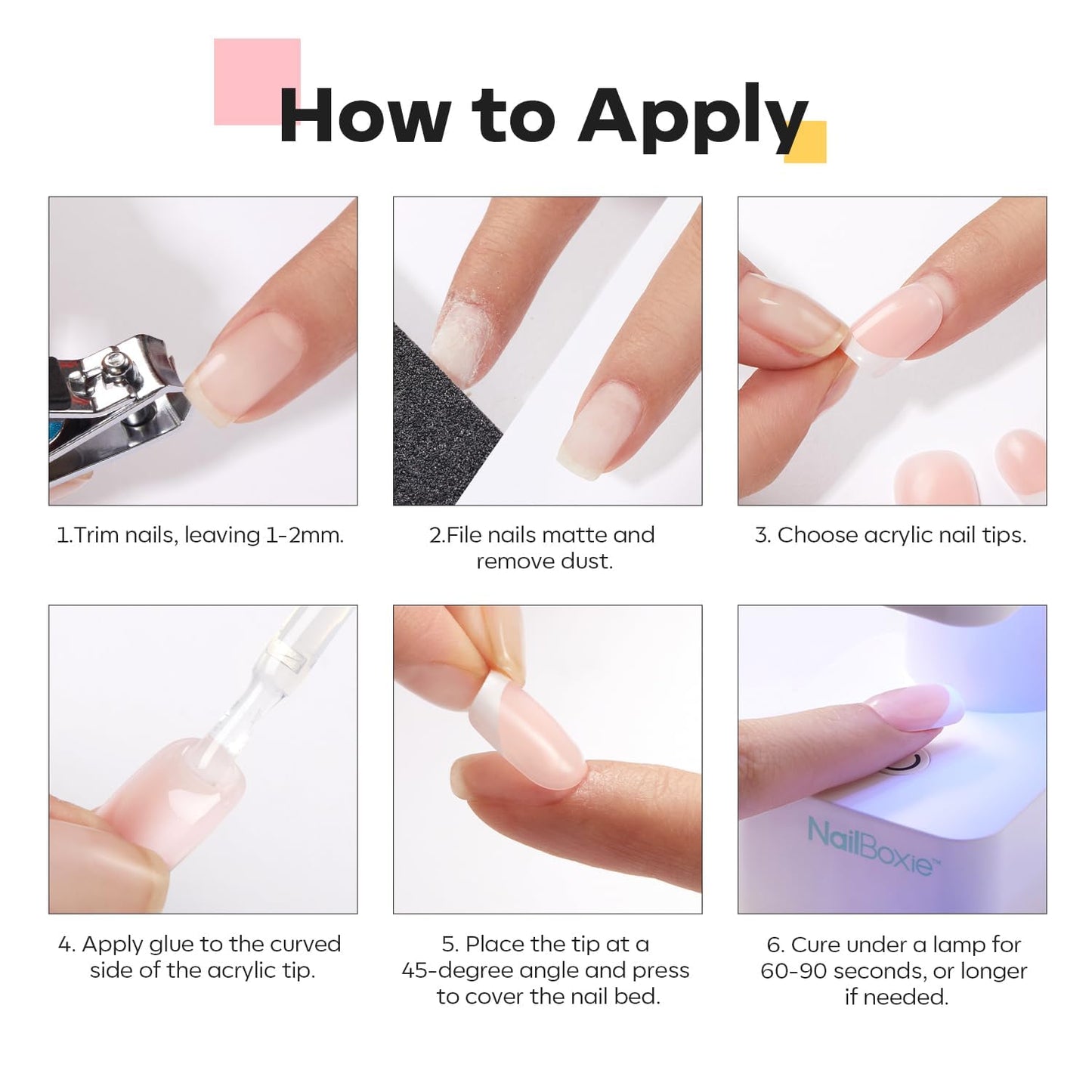 How to Apply

1.Trim nails, leaving 1-2mm.

2.File nails matte and remove dust.

3. Choose acrylic nail tips.

4. Apply glue to the curved side of the acrylic tip.

5. Place the tip at a 45-degree angle and press to cover the nail bed.

NailBoxie™

6. Cure under a lamp for 60-90 seconds, or longer if needed.