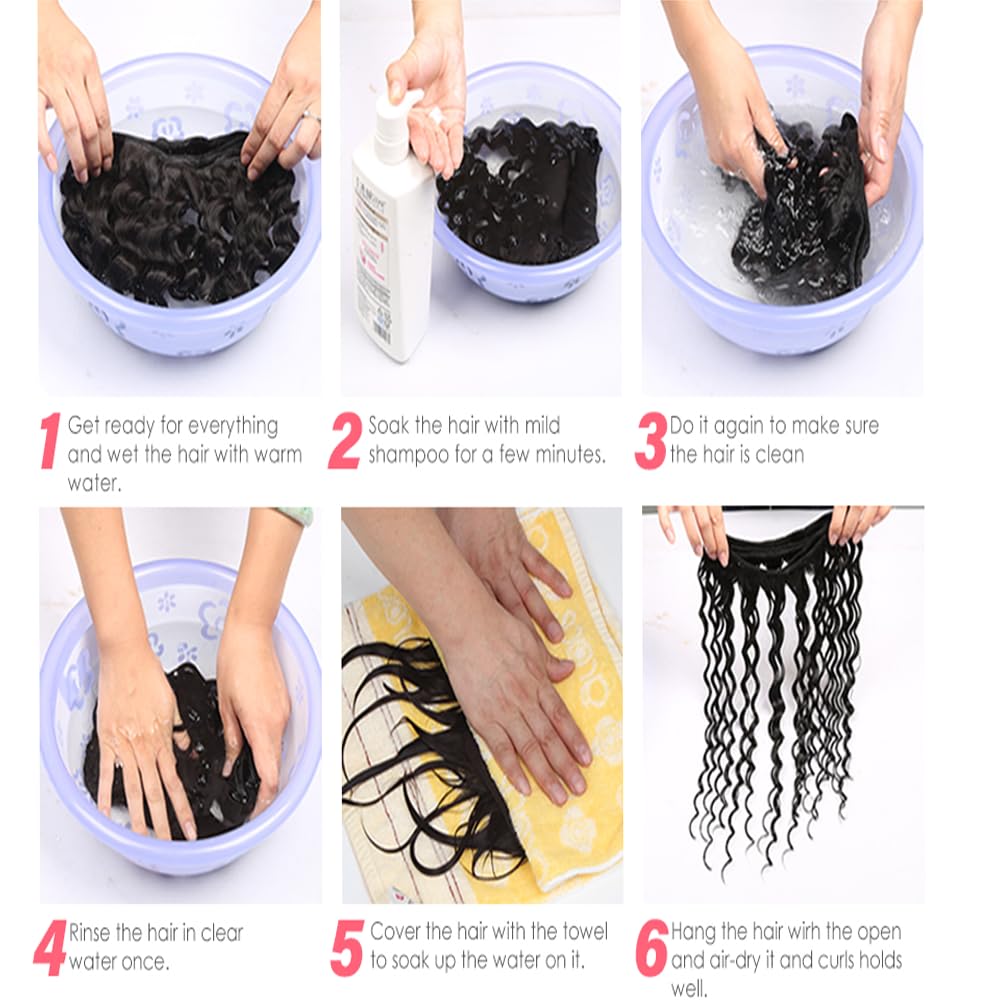 1 Get ready for everything and wet the hair with warm water.

2 Soak the hair with mild shampoo for a few minutes.

3 Do it again to make sure the hair is clean

4 Rinse the hair in clear water once.

5 Cover the hair with the towel to soak up the water on it.

6 Hang the hair wirh the open and air-dry it and curls holds well.