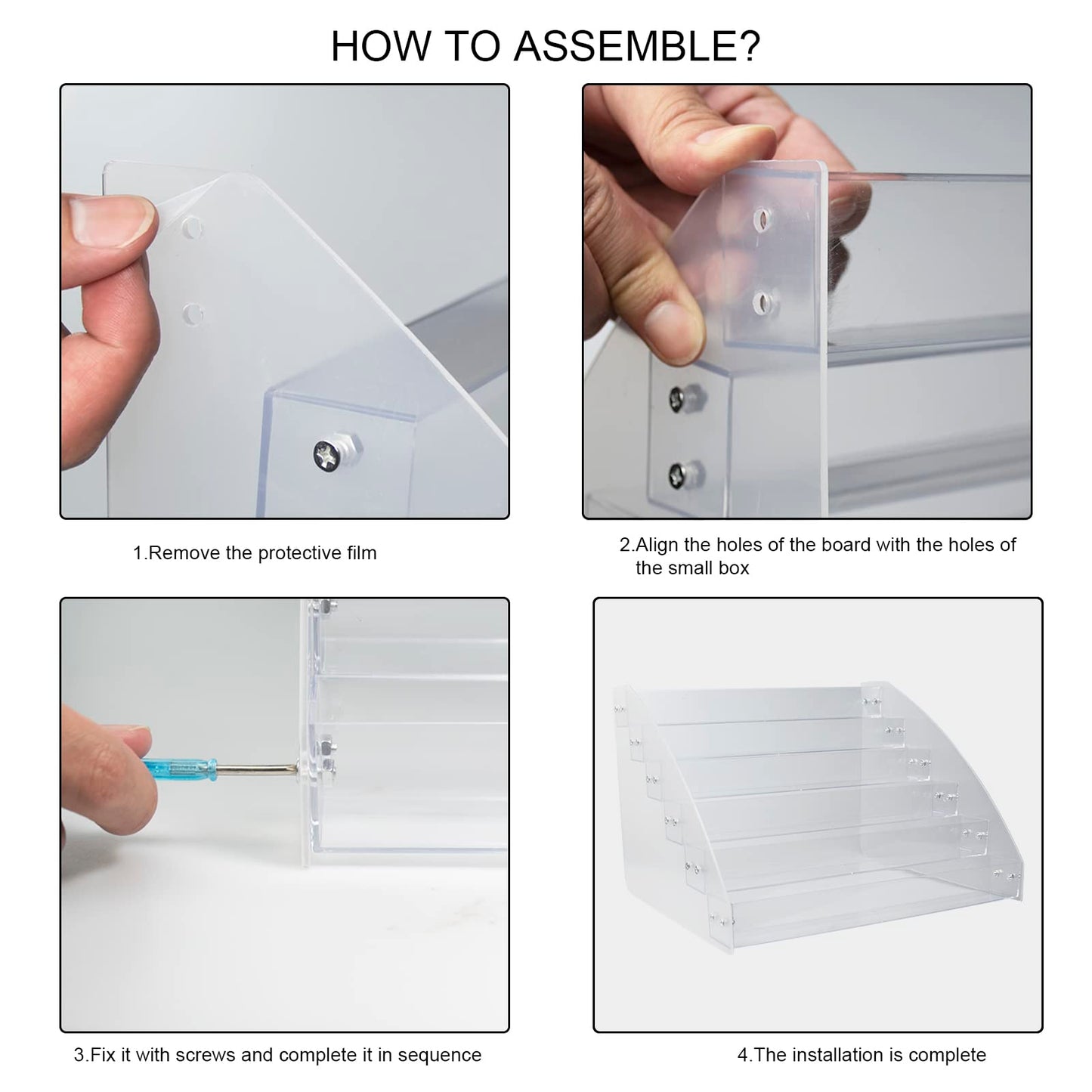 HOW TO ASSEMBLE?

1.Remove the protective film

2.Align the holes of the board with the holes of the small box

3.Fix it with screws and complete it in sequence

4.The installation is complete