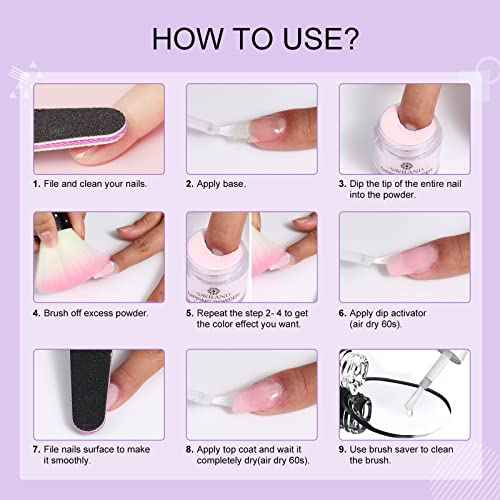 HOW TO USE?

1. File and clean your nails.

2. Apply base.

3. Dip the tip of the entire nail into the powder.

4. Brush off excess powder.

5. Repeat the step 2- 4 to get the color effect you want.

6. Apply dip activator (air dry 60s).

7. File nails surface to make it smoothly.

8. Apply top coat and wait it completely dry(air dry 60s).

9. Use brush saver to clean the brush.