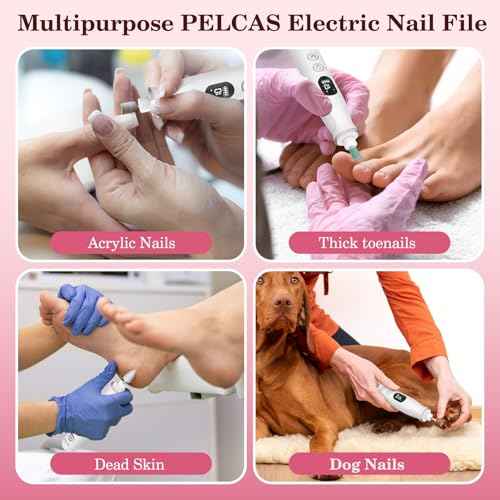 Multipurpose PELCAS Electric Nail File

Acrylic Nails

Thick toenails

Dead Skin

Dog Nails