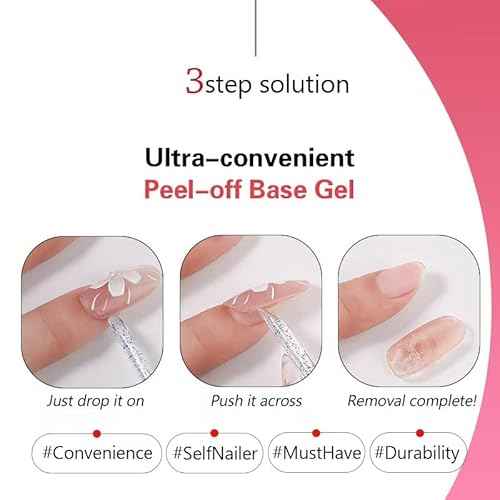 3step solution

Ultra–convenient
Peel–off Base Gel

Just drop it on

Push it across

Removal complete!

#Convenience #SelfNailer #MustHave #Durability