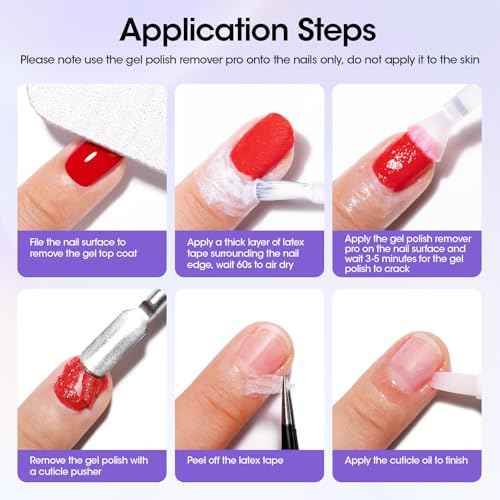 Application Steps

Please note use the gel polish remover pro onto the nails only, do not apply it to the skin

File the nail surface to remove the gel top coat

Apply a thick layer of latex tape surrounding the nail edge, wait 60s to air dry

Apply the gel polish remover pro on the nail surface and wait 3-5 minutes for the gel polish to crack

Remove the gel polish with a cuticle pusher

Peel off the latex tape

Apply the cuticle oil to finish