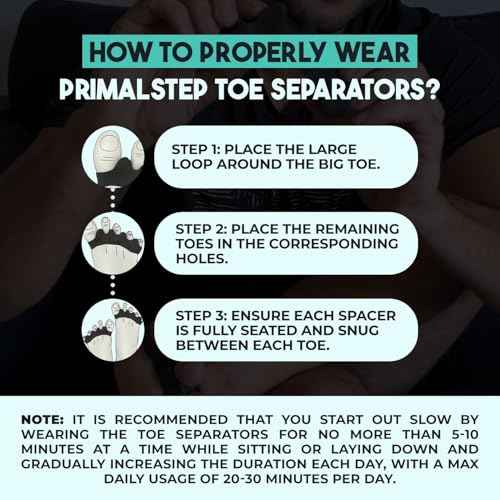 HOW TO PROPERLY WEAR
PRIMALSTEP TOE SEPARATORS?

STEP 1: PLACE THE LARGE LOOP AROUND THE BIG TOE.

STEP 2: PLACE THE REMAINING TOES IN THE CORRESPONDING HOLES.

STEP 3: ENSURE EACH SPACER IS FULLY SEATED AND SNUG BETWEEN EACH TOE.

NOTE: IT IS RECOMMENDED THAT YOU START OUT SLOW BY WEARING THE TOE SEPARATORS FOR NO MORE THAN 5-10 MINUTES AT A TIME WHILE SITTING OR LAYING DOWN AND GRADUALLY INCREASING THE DURATION EACH DAY, WITH A MAX DAILY USAGE OF 20-30 MINUTES PER DAY.