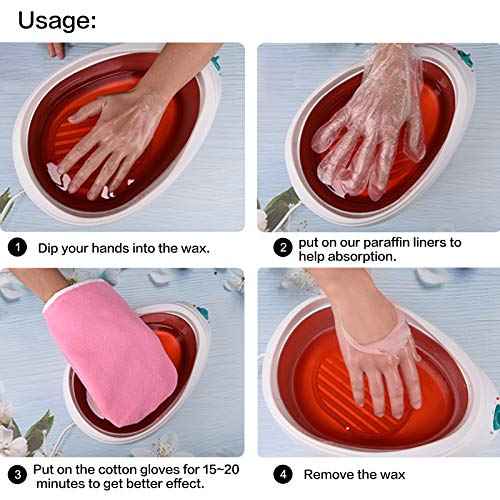 Usage:

1 Dip your hands into the wax.

2 put on our paraffin liners to help absorption.

3 Put on the cotton gloves for 15~20 minutes to get better effect.

4 Remove the wax