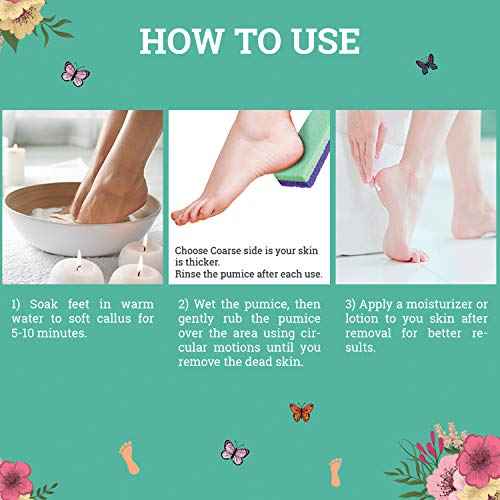 HOW TO USE

Choose Coarse side is your skin is thicker.
Rinse the pumice after each use.

1) Soak feet in warm water to soft callus for 5-10 minutes.

2) Wet the pumice, then gently rub the pumice over the area using circular motions until you remove the dead skin.

3) Apply a moisturizer or lotion to you skin after removal for better results.