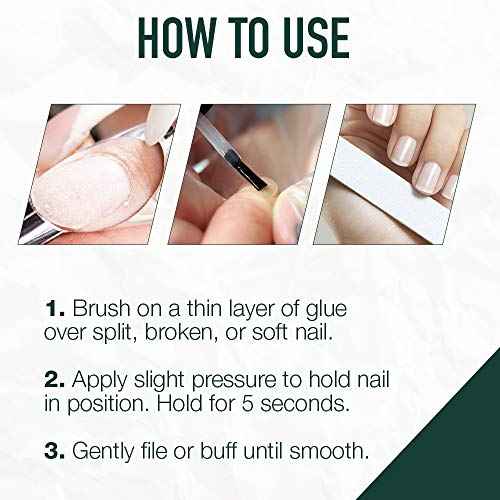 HOW TO USE

1. Brush on a thin layer of glue over split, broken, or soft nail.

2. Apply slight pressure to hold nail in position. Hold for 5 seconds.

3. Gently file or buff until smooth.