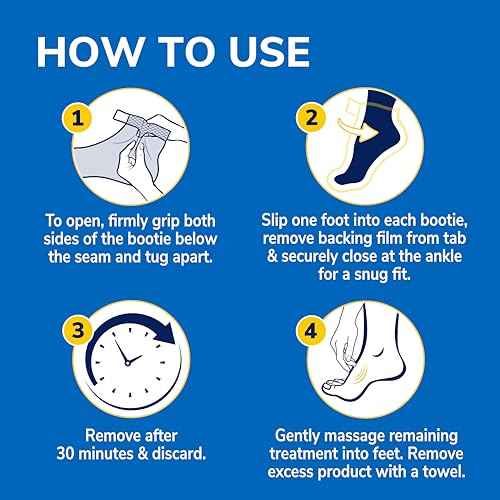 HOW TO USE

1

To open, firmly grip both sides of the bootie below the seam and tug apart.

2

Slip one foot into each bootie, remove backing film from tab & securely close at the ankle for a snug fit.

3

Remove after 30 minutes & discard.

4

Gently massage remaining treatment into feet. Remove excess product with a towel.