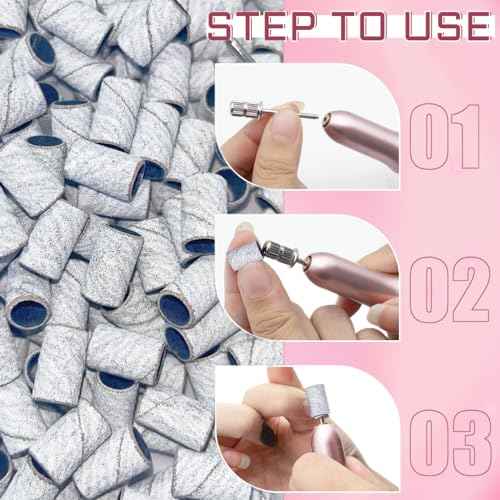 STEP TO USE

01

02

03