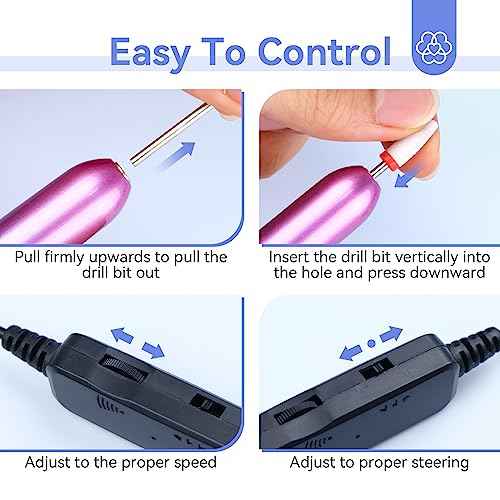 Easy To Control

Pull firmly upwards to pull the drill bit out

Insert the drill bit vertically into the hole and press downward

Adjust to the proper speed

Adjust to proper steering