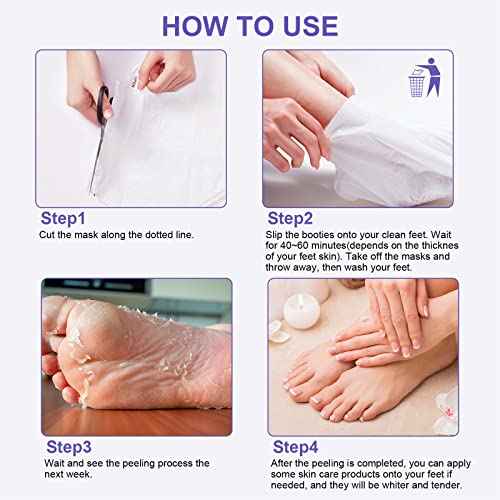 HOW TO USE

Step1
Cut the mask along the dotted line.

Step2
Slip the booties onto your clean feet. Wait for 40~60 minutes(depends on the thicknes of your feet skin). Take off the masks and throw away, then wash your feet.

Step3
Wait and see the peeling process the next week.

Step4
After the peeling is completed, you can apply some skin care products onto your feet if needed, and they will be whiter and tender.