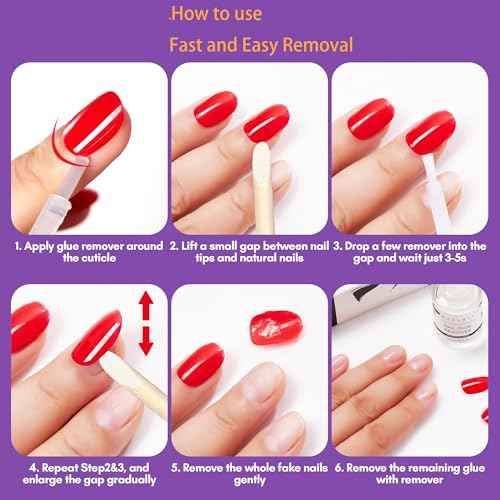 .How to use

Fast and Easy Removal

1. Apply glue remover around the cuticle

2. Lift a small gap between nail tips and natural nails

3. Drop a few remover into the gap and wait just 3-5s

4. Repeat Step2&3, and enlarge the gap gradually

5. Remove the whole fake nails gently

6. Remove the remaining glue with remover