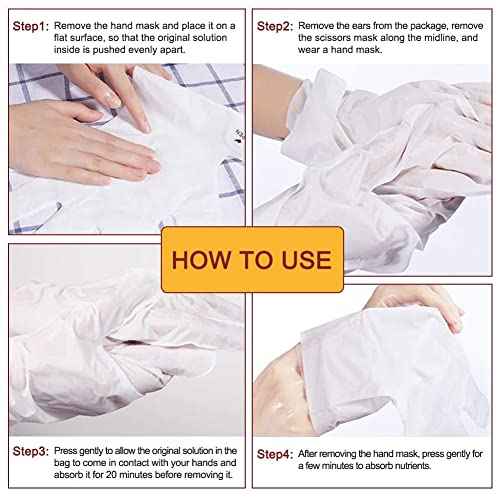 Step1: Remove the hand mask and place it on a flat surface, so that the original solution inside is pushed evenly apart.

Step2: Remove the ears from the package, remove the scissors mask along the midline, and wear a hand mask.

HOW TO USE

Step3: Press gently to allow the original solution in the bag to come in contact with your hands and absorb it for 20 minutes before removing it.

Step4: After removing the hand mask, press gently for a few minutes to absorb nutrients.