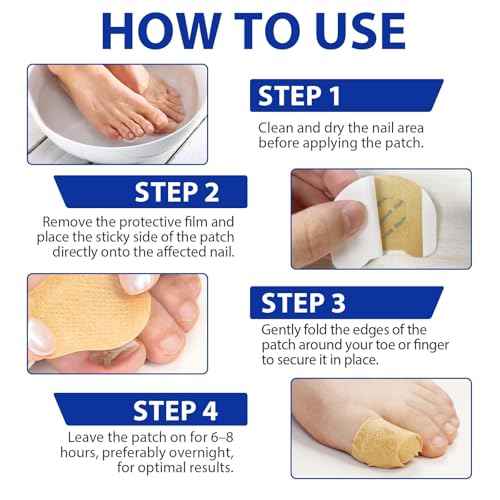 HOW TO USE

STEP 1

Clean and dry the nail area before applying the patch.

STEP 2

Remove the protective film and place the sticky side of the patch directly onto the affected nail.

STEP 3

Gently fold the edges of the patch around your toe or finger to secure it in place.

STEP 4

Leave the patch on for 6–8 hours, preferably overnight, for optimal results.