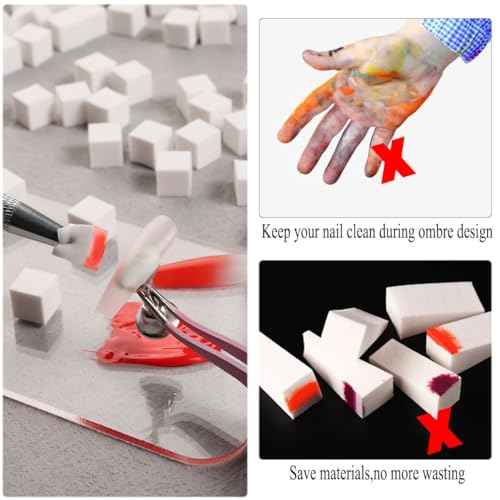 Keep your nail clean during ombre design

Save materials,no more wasting