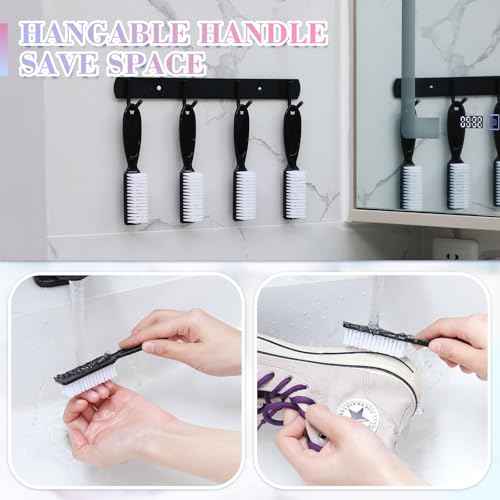 HANGABLE HANDLE
SAVE SPACE