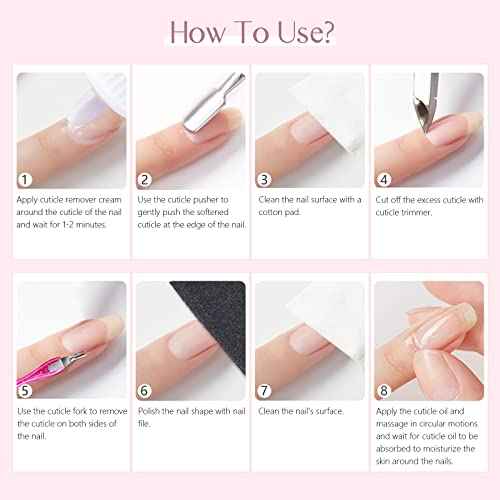 How To Use?

1
Apply cuticle remover cream around the cuticle of the nail and wait for 1-2 minutes.

2
Use the cuticle pusher to gently push the softened cuticle at the edge of the nail.

3
Clean the nail surface with a cotton pad.

4
Cut off the excess cuticle with cuticle trimmer.

5
Use the cuticle fork to remove the cuticle on both sides of the nail.

6
Polish the nail shape with nail file.

7
Clean the nail's surface.

8
Apply the cuticle oil and massage in circular motions and wait for cuticle oil to be absorbed to moisturize the skin around the nails.