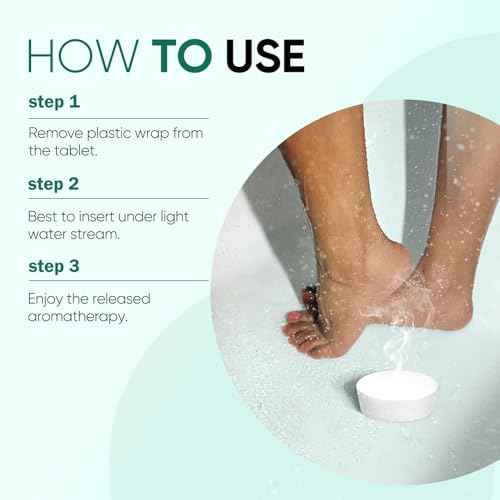 HOW TO USE

step 1

Remove plastic wrap from the tablet.

step 2

Best to insert under light water stream.

step 3

Enjoy the released aromatherapy.