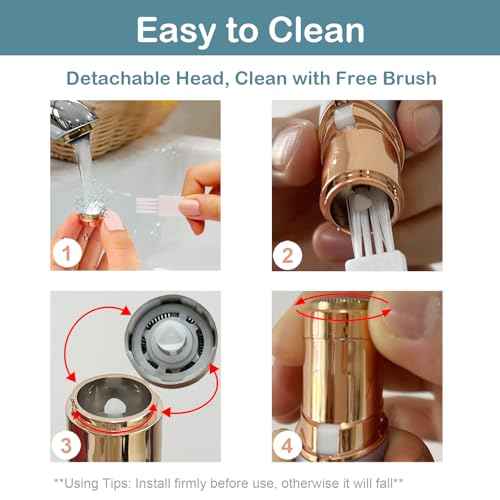 Easy to Clean

Detachable Head, Clean with Free Brush

1

2

3

4

**Using Tips: Install firmly before use, otherwise it will fall**