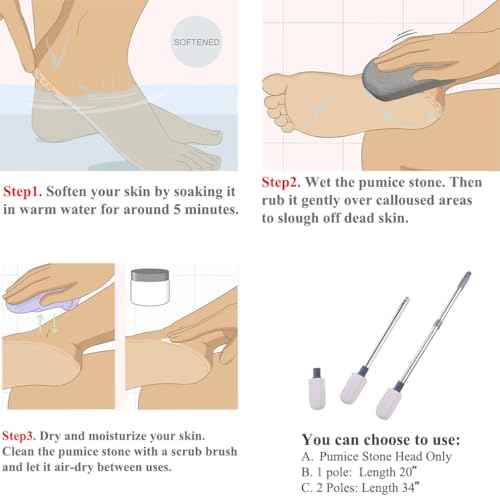 SOFTENED

Step1. Soften your skin by soaking it in warm water for around 5 minutes.

Step2. Wet the pumice stone. Then rub it gently over calloused areas to slough off dead skin.

Step3. Dry and moisturize your skin. Clean the pumice stone with a scrub brush and let it air-dry between uses.

You can choose to use:
A. Pumice Stone Head Only
B. 1 pole: Length 20"
C. 2 Poles: Length 34"