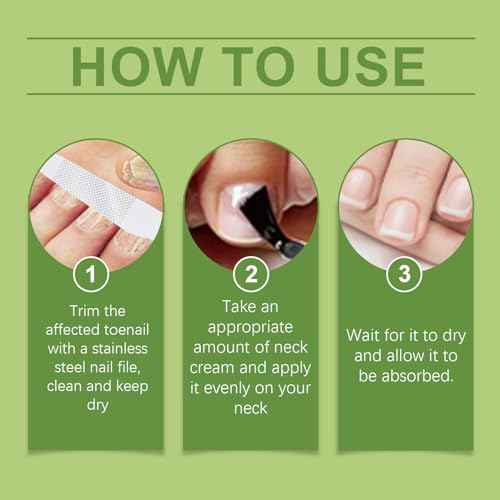 HOW TO USE

1

Trim the affected toenail with a stainless steel nail file, clean and keep dry

2

Take an appropriate amount of neck cream and apply it evenly on your neck

3

Wait for it to dry and allow it to be absorbed.