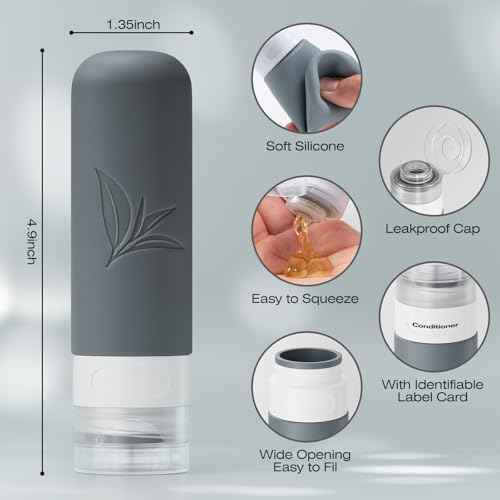 1.35inch

4.9inch

Soft Silicone

Leakproof Cap

Easy to Squeeze

Conditioner

With Identifiable Label Card

Wide Opening Easy to Fil