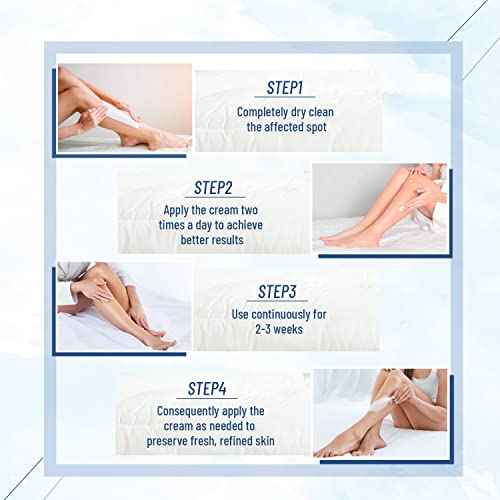 STEP1
Completely dry clean the affected spot

STEP2
Apply the cream two times a day to achieve better results

STEP3
Use continuously for 2-3 weeks

STEP4
Consequently apply the cream as needed to preserve fresh, refined skin