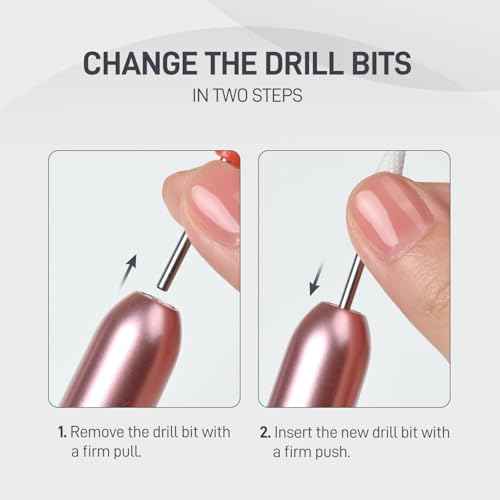 CHANGE THE DRILL BITS
IN TWO STEPS

1. Remove the drill bit with a firm pull.

2. Insert the new drill bit with a firm push.