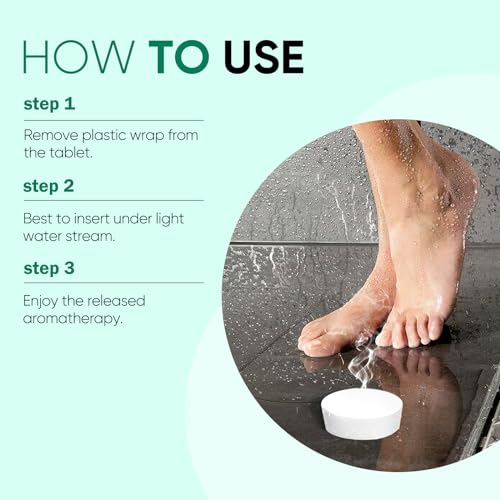 HOW TO USE

step 1

Remove plastic wrap from the tablet.

step 2

Best to insert under light water stream.

step 3

Enjoy the released aromatherapy.