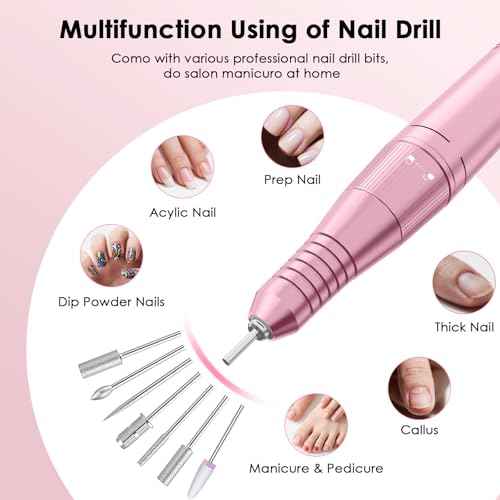 Multifunction Using of Nail Drill

Como with various professional nail drill bits, do salon manicuro at home

Prep Nail

Acylic Nail

Dip Powder Nails

Thick Nail

Callus

Manicure & Pedicure